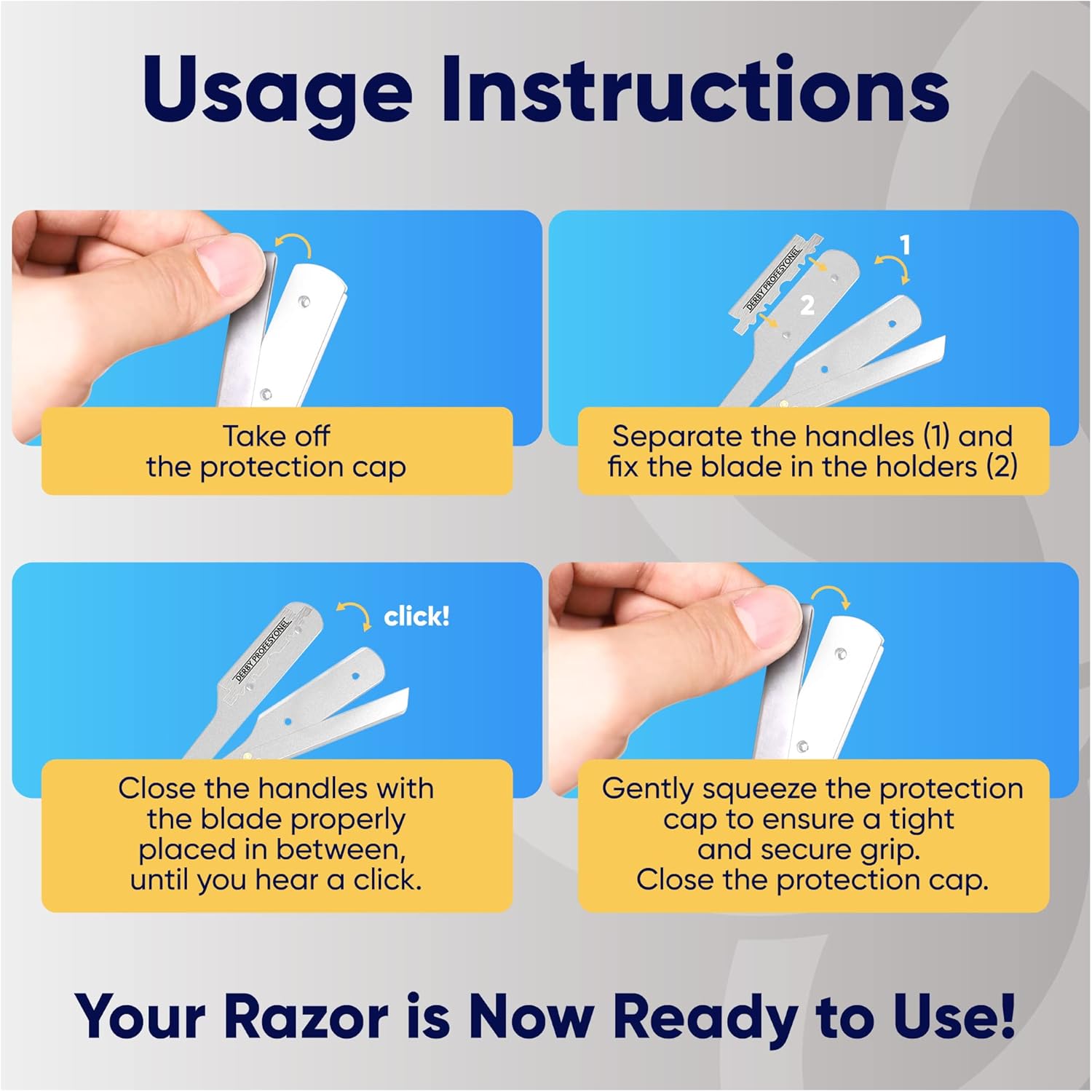 Usage Instructions

Take off the protection cap

DERBY PROFESYONEL

1

2

Separate the handles (1) and fix the blade in the holders (2)

DERBY PROFESYONEL

click!

Close the handles with the blade properly placed in between, until you hear a click.

Gently squeeze the protection cap to ensure a tight and secure grip.
Close the protection cap.

Your Razor is Now Ready to Use!